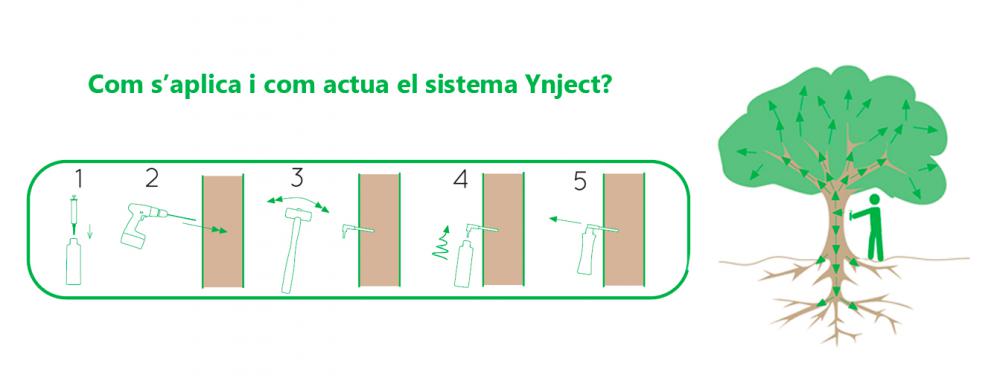 Com s'aplica i com actua el sistema Ynject?

1 2 3 4 5